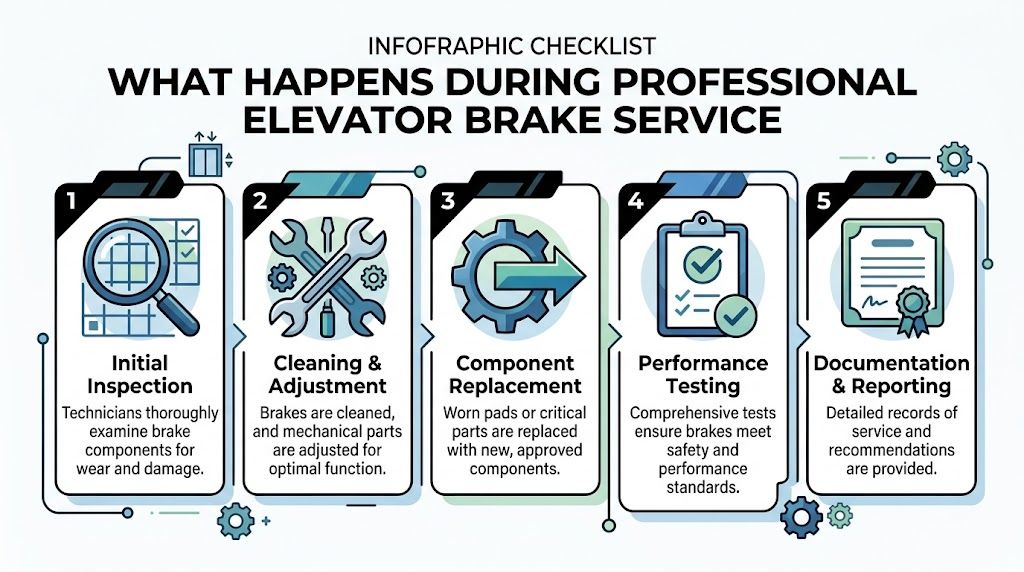 INFOFRAPHIC CHECKLIST
WHAT HAPPENS DURING PROFESSIONAL ELEVATOR BRAKE SERVICE

1
Initial Inspection
Technicians thoroughly examine brake components for wear and damage.

2
Cleaning & Adjustment
Brakes are cleaned, and mechanical parts are adjusted for optimal function.

3
Component Replacement
Worn pads or critical parts are replaced with new, approved components.

4
Performance Testing
Comprehensive tests ensure brakes meet safety and performance standards.

5
Documentation & Reporting
Detailed records of service and recommendations are provided.