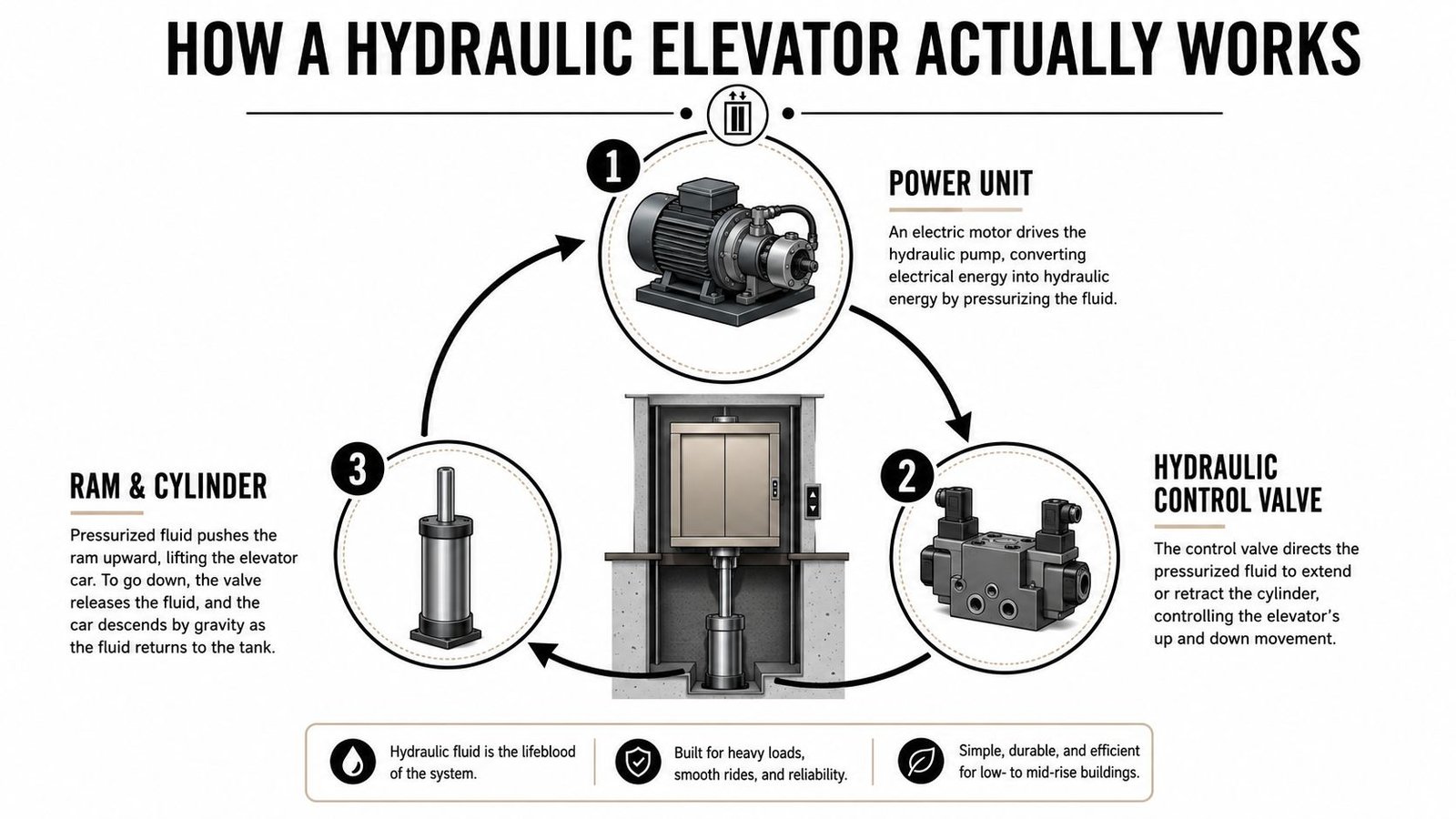 HOW A HYDRAULIC ELEVATOR ACTUALLY WORKS

1

POWER UNIT

An electric motor drives the hydraulic pump, converting electrical energy into hydraulic energy by pressurizing the fluid.

2

HYDRAULIC CONTROL VALVE

The control valve directs the pressurized fluid to extend or retract the cylinder, controlling the elevator's up and down movement.

3

RAM & CYLINDER

Pressurized fluid pushes the ram upward, lifting the elevator car. To go down, the valve releases the fluid, and the car descends by gravity as the fluid returns to the tank.

Hydraulic fluid is the lifeblood of the system.

Built for heavy loads, smooth rides, and reliability.

Simple, durable, and efficient for low- to mid-rise buildings.