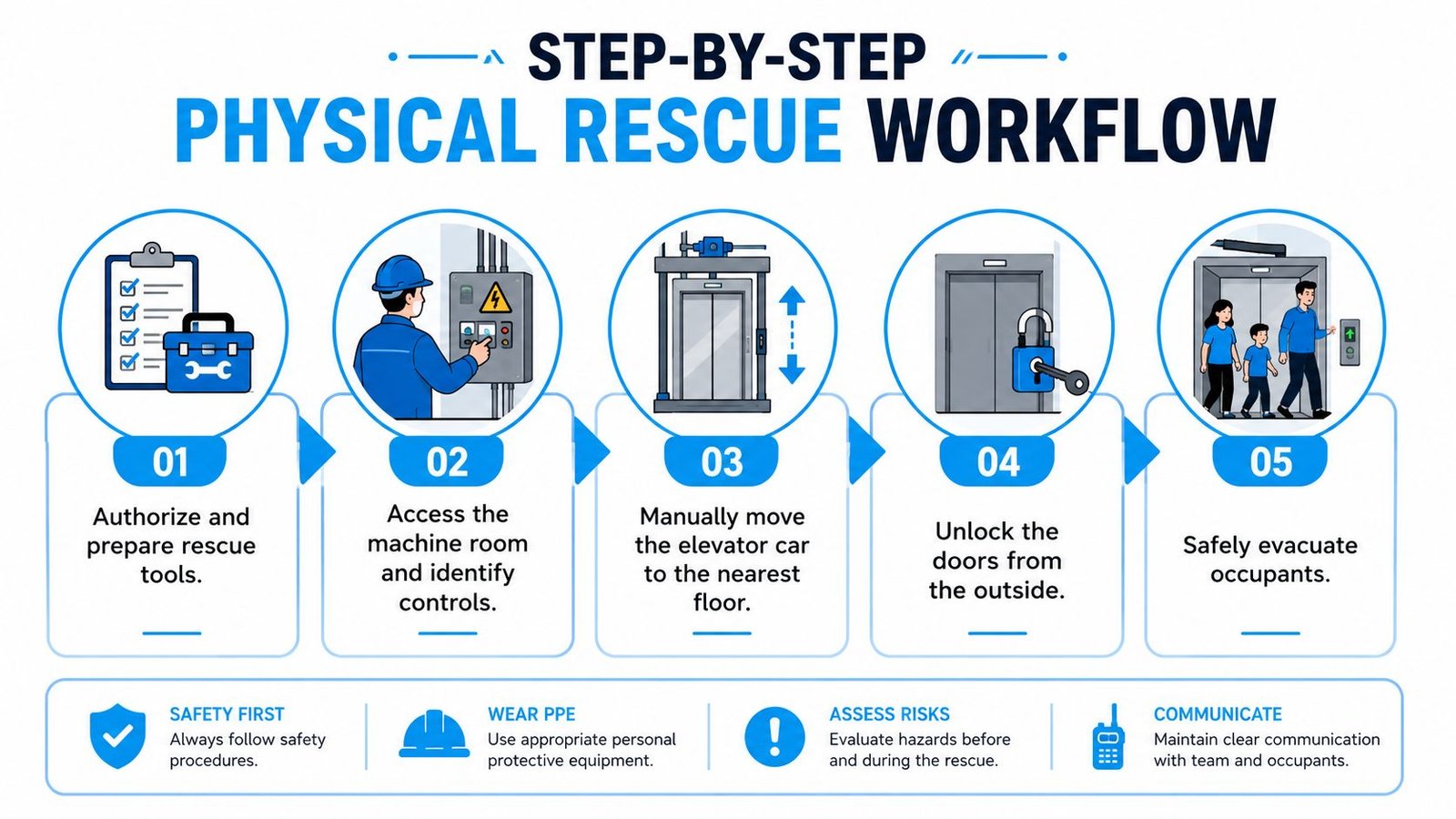 STEP-BY-STEP
PHYSICAL RESCUE WORKFLOW

01
Authorize and prepare rescue tools.

02
Access the machine room and identify controls.

03
Manually move the elevator car to the nearest floor.

04
Unlock the doors from the outside.

05
Safely evacuate occupants.

SAFETY FIRST
Always follow safety procedures.

WEAR PPE
Use appropriate personal protective equipment.

ASSESS RISKS
Evaluate hazards before and during the rescue.

COMMUNICATE
Maintain clear communication with team and occupants.