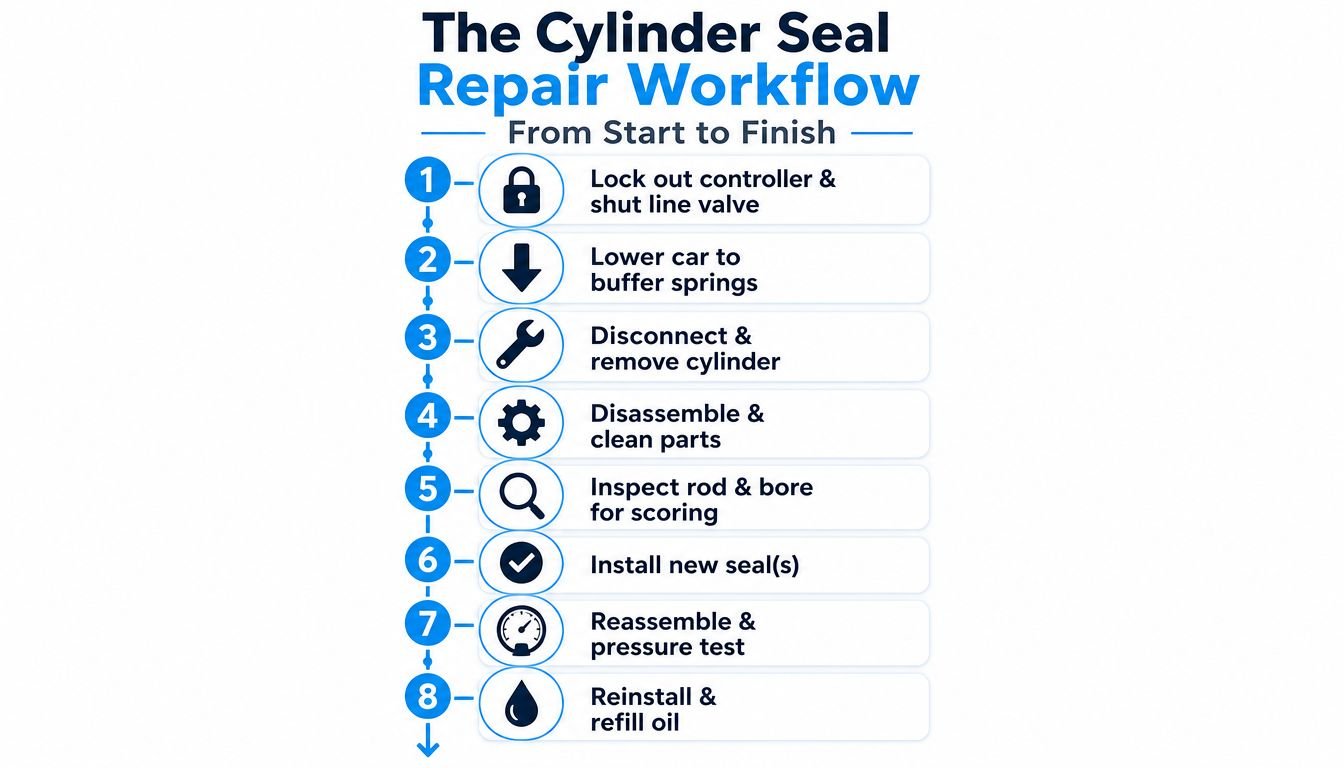 The Cylinder Seal
Repair Workflow

From Start to Finish

1 Lock out controller & shut line valve

2 Lower car to buffer springs

3 Disconnect & remove cylinder

4 Disassemble & clean parts

5 Inspect rod & bore for scoring

6 Install new seal(s)

7 Reassemble & pressure test

8 Reinstall & refill oil